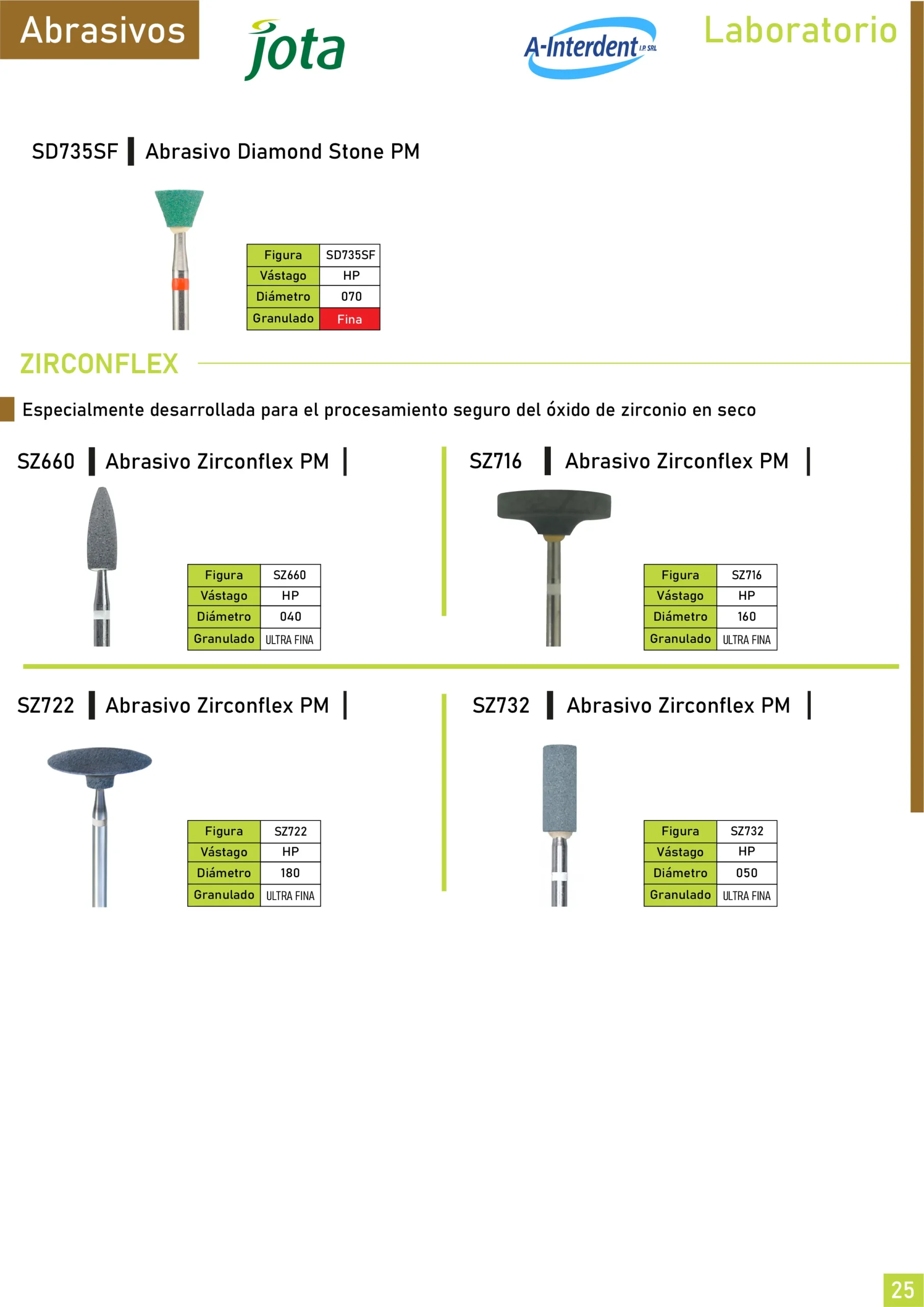 Abrasivos

jota

A-Interdent I.P. SRL

Laboratorio

SD735SF | Abrasivo Diamond Stone PM

| Figura | SD735SF |
|---|---|
| Vástago | HP |
| Diámetro | 070 |
| Granulado | Fina |

ZIRCONFLEX

Especialmente desarrollada para el procesamiento seguro del óxido de zirconio en seco

SZ660 | Abrasivo Zirconflex PM |

| Figura | SZ660 |
|---|---|
| Vástago | HP |
| Diámetro | 040 |
| Granulado | ULTRA FINA |

SZ716 | Abrasivo Zirconflex PM |

| Figura | SZ716 |
|---|---|
| Vástago | HP |
| Diámetro | 160 |
| Granulado | ULTRA FINA |

SZ722 | Abrasivo Zirconflex PM |

| Figura | SZ722 |
|---|---|
| Vástago | HP |
| Diámetro | 180 |
| Granulado | ULTRA FINA |

SZ732 | Abrasivo Zirconflex PM |

| Figura | SZ732 |
|---|---|
| Vástago | HP |
| Diámetro | 050 |
| Granulado | ULTRA FINA |

25